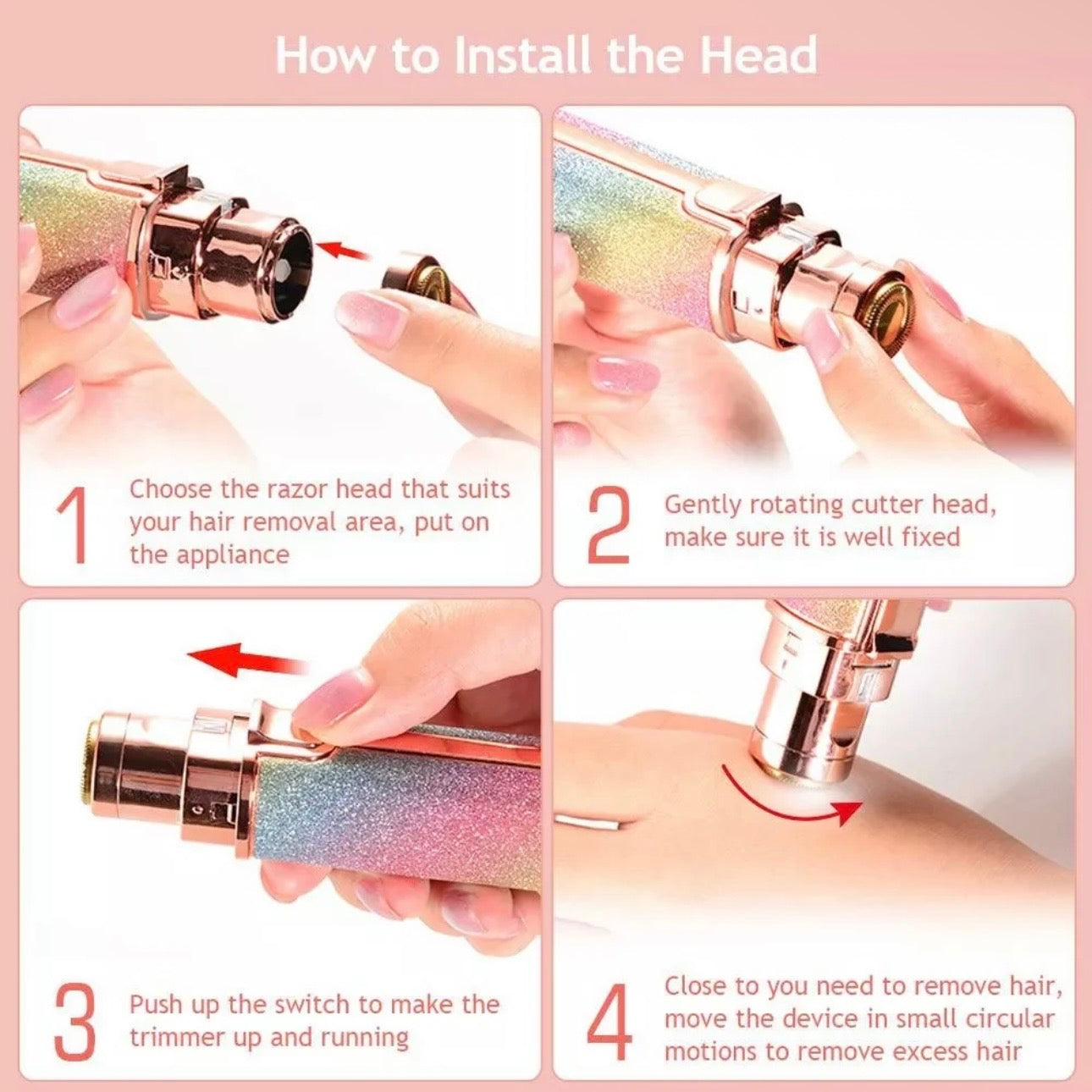 How to Install the Head

1 Choose the razor head that suits your hair removal area, put on the appliance

2 Gently rotating cutter head, make sure it is well fixed

3 Push up the switch to make the trimmer up and running

4 Close to you need to remove hair, move the device in small circular motions to remove excess hair